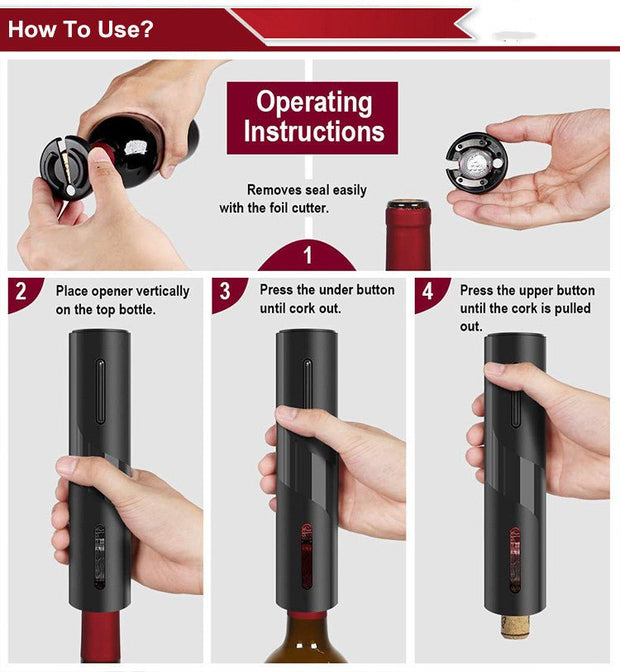 How To Use?

Operating Instructions

Removes seal easily with the foil cutter.

1

2 Place opener vertically on the top bottle.

3 Press the under button until cork out.

4 Press the upper button until the cork is pulled out.